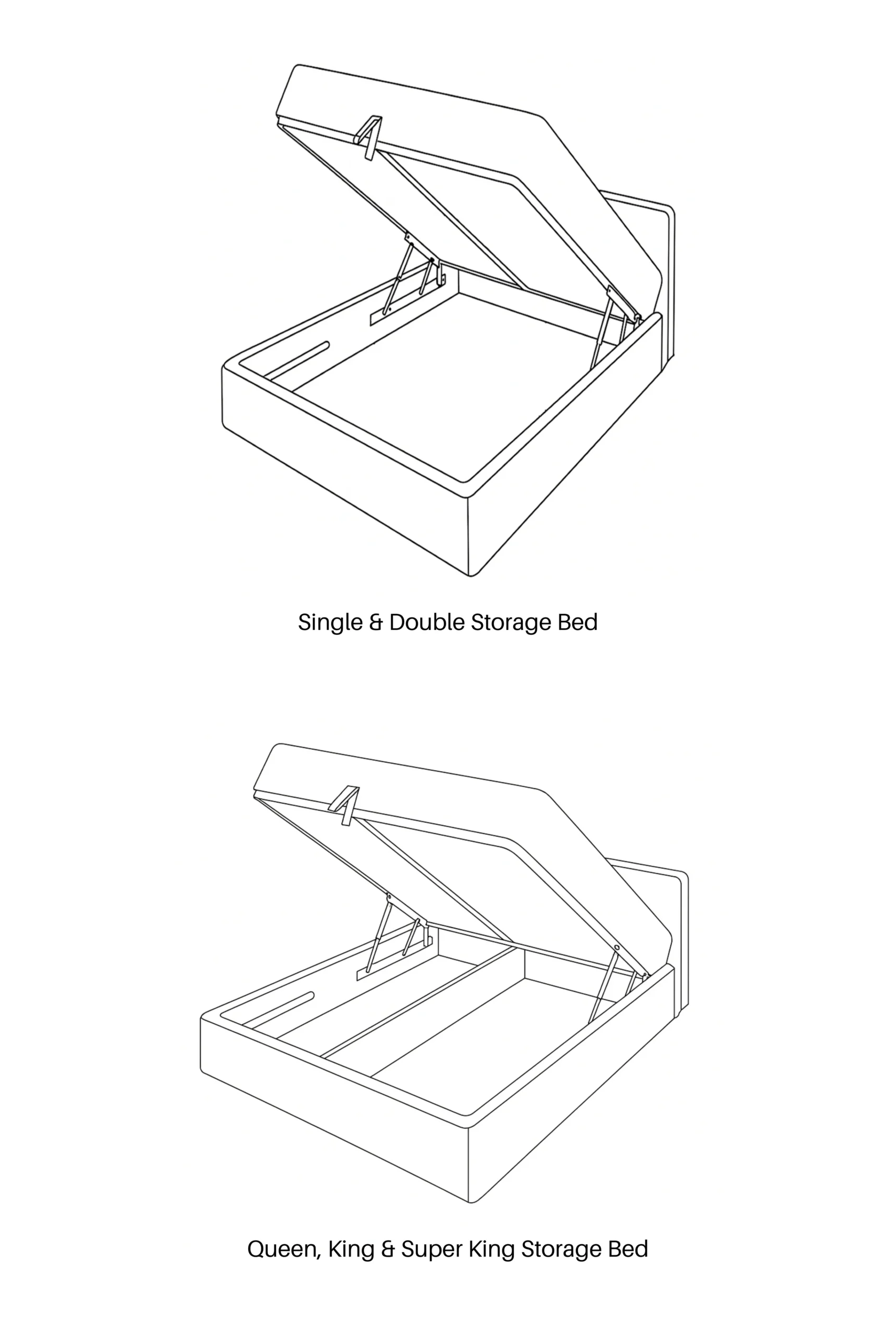 Single & Double Storage Bed

Queen, King & Super King Storage Bed